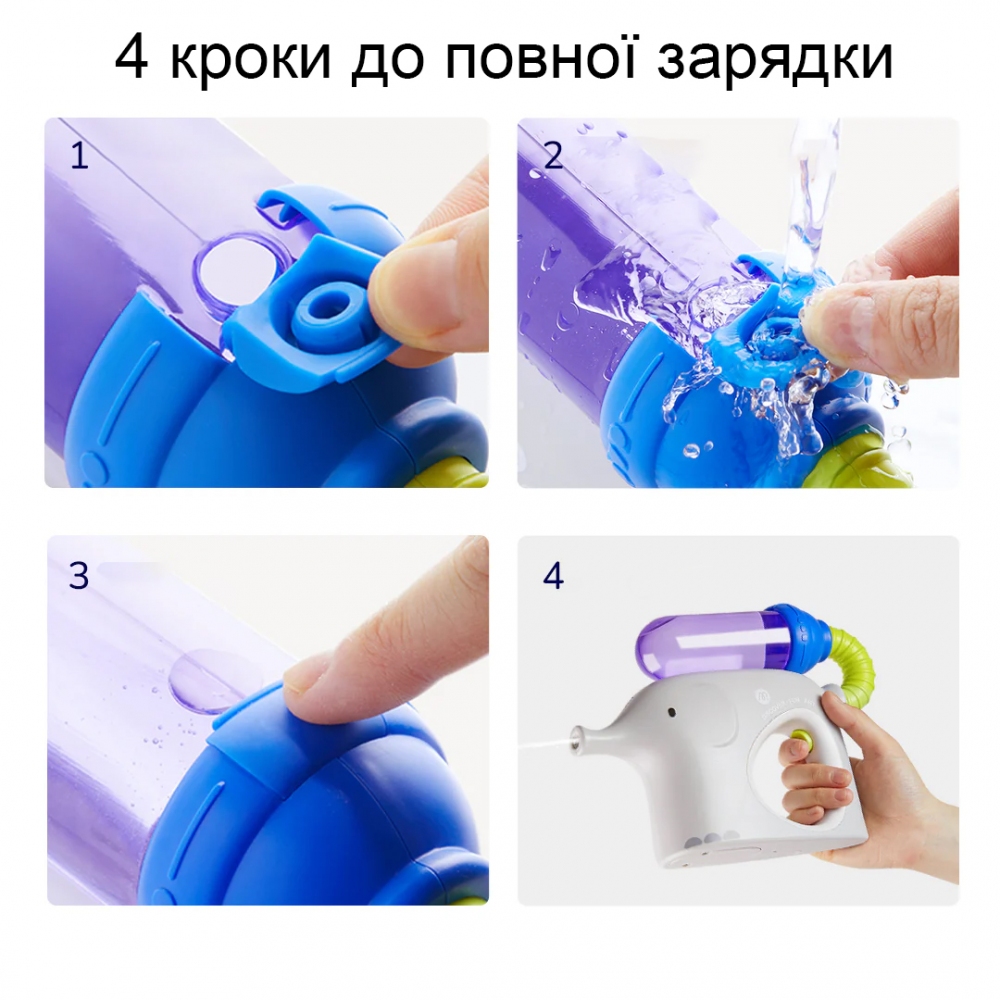 4 кроки до повної зарядки

1

2

3

4